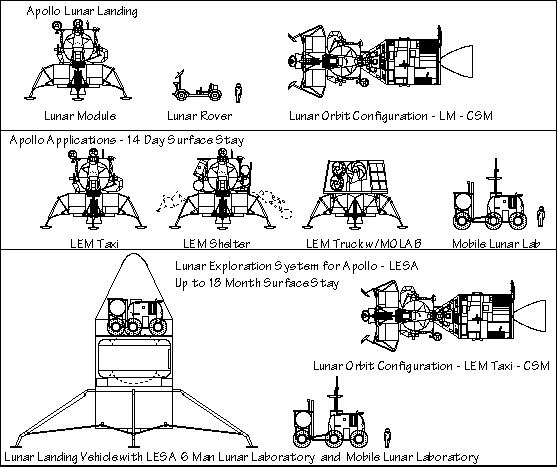 Apollo Lunar Landing

Lunar Module

Lunar Rover

Lunar Orbit Configuration - LM - CSM

Apollo Applications - 14 Day Surface Stay

LEM Taxi

LEM Shelter

LEM Truck w/MOLAB

Mobile Lunar Lab

Lunar Exploration System for Apollo - LESA
Up to 18 Month Surface Stay

Lunar Orbit Configuration - LEM Taxi - CSM

Lunar Landing Vehicle with LESA 6 Man Lunar Laboratory and Mobile Lunar Laboratory