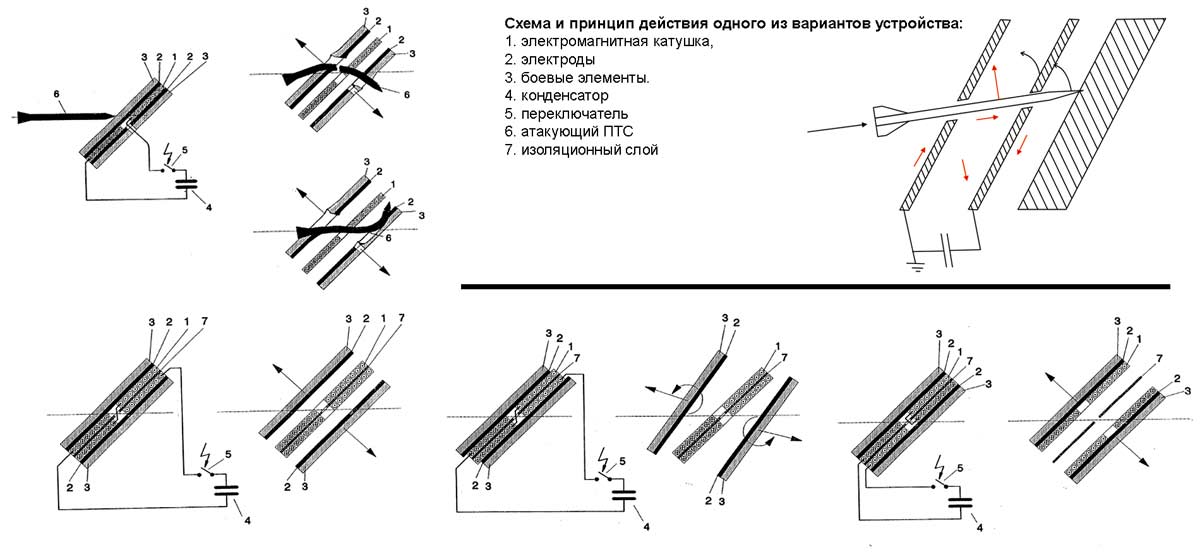 Схема и принцип действия одного из вариантов устройства:
1. электромагнитная катушка,
2. электроды
3. боевые элементы.
4. конденсатор
5. переключатель
6. атакующий ПТС
7. изоляционный слой

6
3 2 1 2 3
5
4

3
2
1
2
3
6

3
2
1
2
3
6

3 2 1 7
2 3
5
4

3 2 1 7
2 3

3 2 1 7
2 3
5
4

3 2
1 7
2 3

3 2 1 7 2 3
5
4

3 2 1
7
2
3