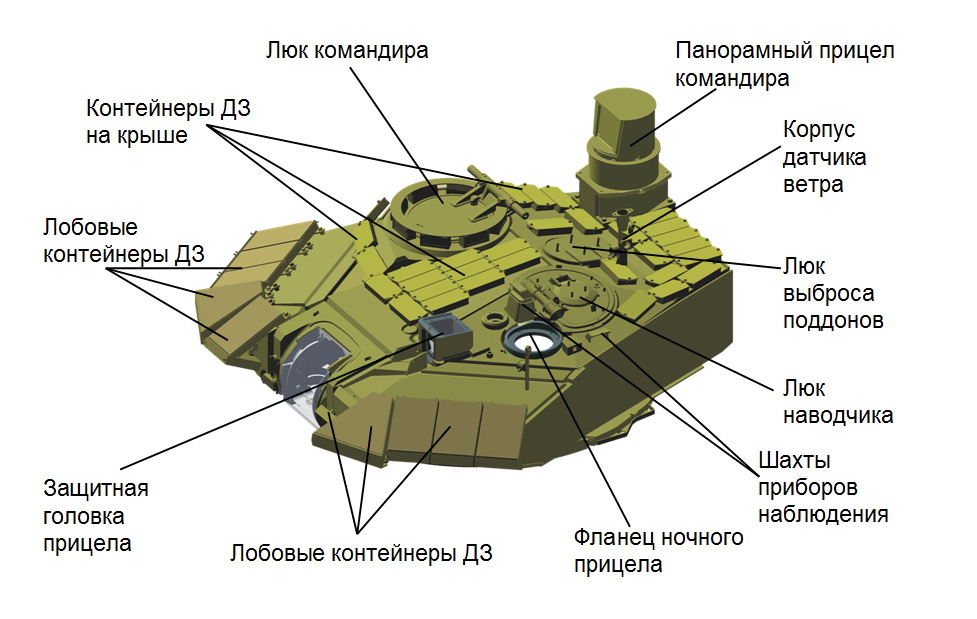 Люк командира

Панорамный прицел командира

Контейнеры ДЗ на крыше

Корпус датчика ветра

Лобовые контейнеры ДЗ

Люк выброса поддонов

Люк наводчика

Шахты приборов наблюдения

Защитная головка прицела

Лобовые контейнеры ДЗ

Фланец ночного прицела