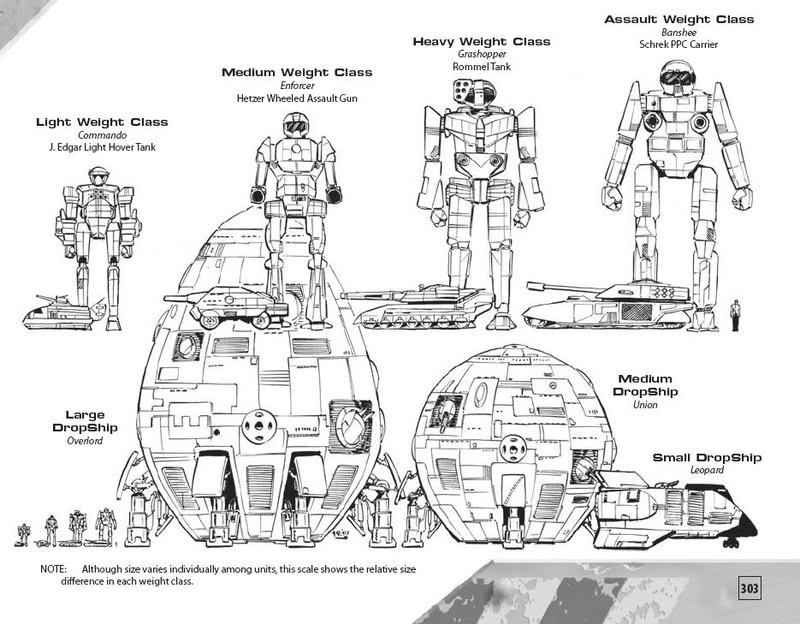 Light Weight Class
Commando
J. Edgar Light Hover Tank

Medium Weight Class
Enforcer
Hetzer Wheeled Assault Gun

Heavy Weight Class
Grashopper
Rommel Tank

Assault Weight Class
Banshee
Schrek PPC Carrier

Large DropShip
Overlord

Medium DropShip
Union

Small DropShip
Leopard

NOTE: Although size varies individually among units, this scale shows the relative size difference in each weight class.

303